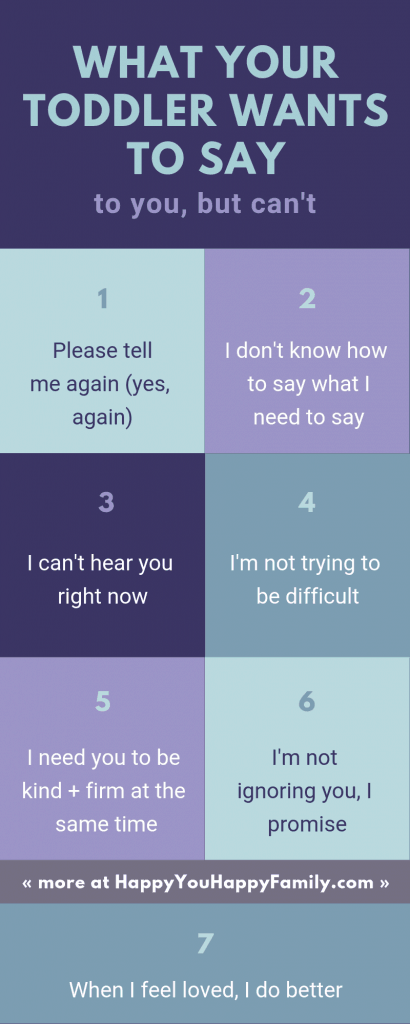 WHAT YOUR TODDLER WANTS TO SAY

to you, but can't

1

Please tell me again (yes, again)

2

I don't know how to say what I need to say

3

I can't hear you right now

4

I'm not trying to be difficult

5

I need you to be kind + firm at the same time

6

I'm not ignoring you, I promise

« more at HappyYouHappyFamily.com »

7

When I feel loved, I do better